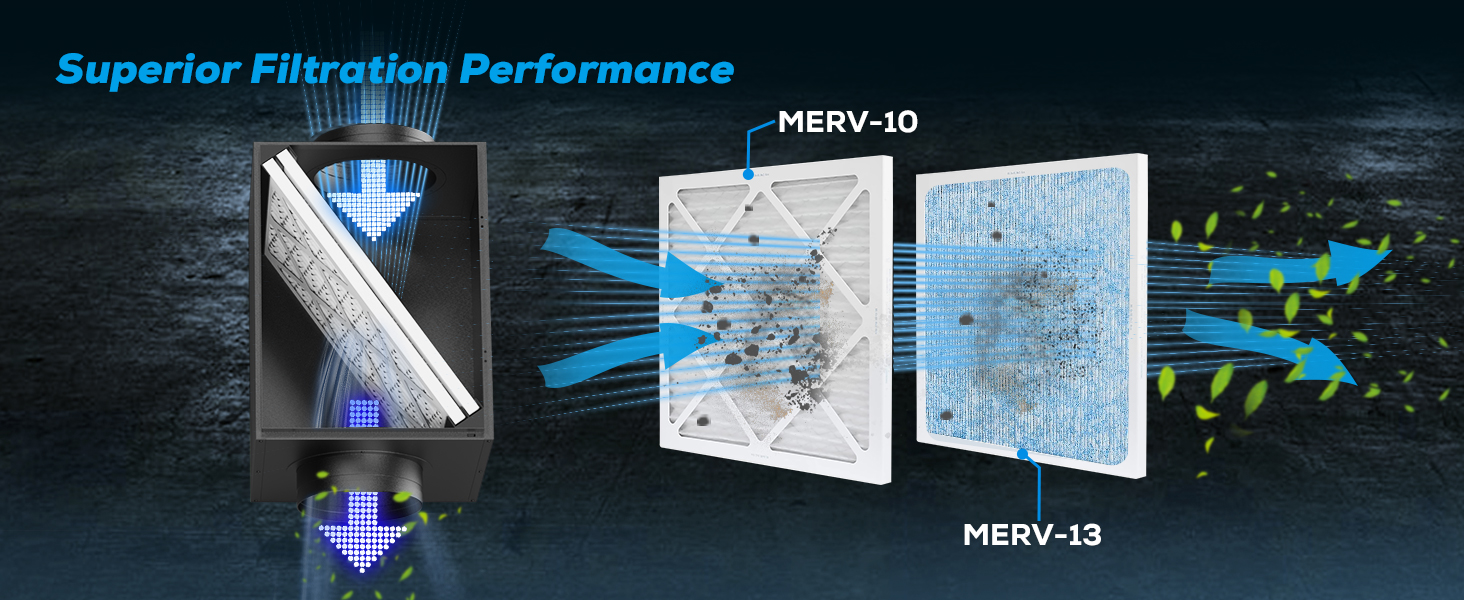 Superior Filtration Performance

MERV-10

MERV-13